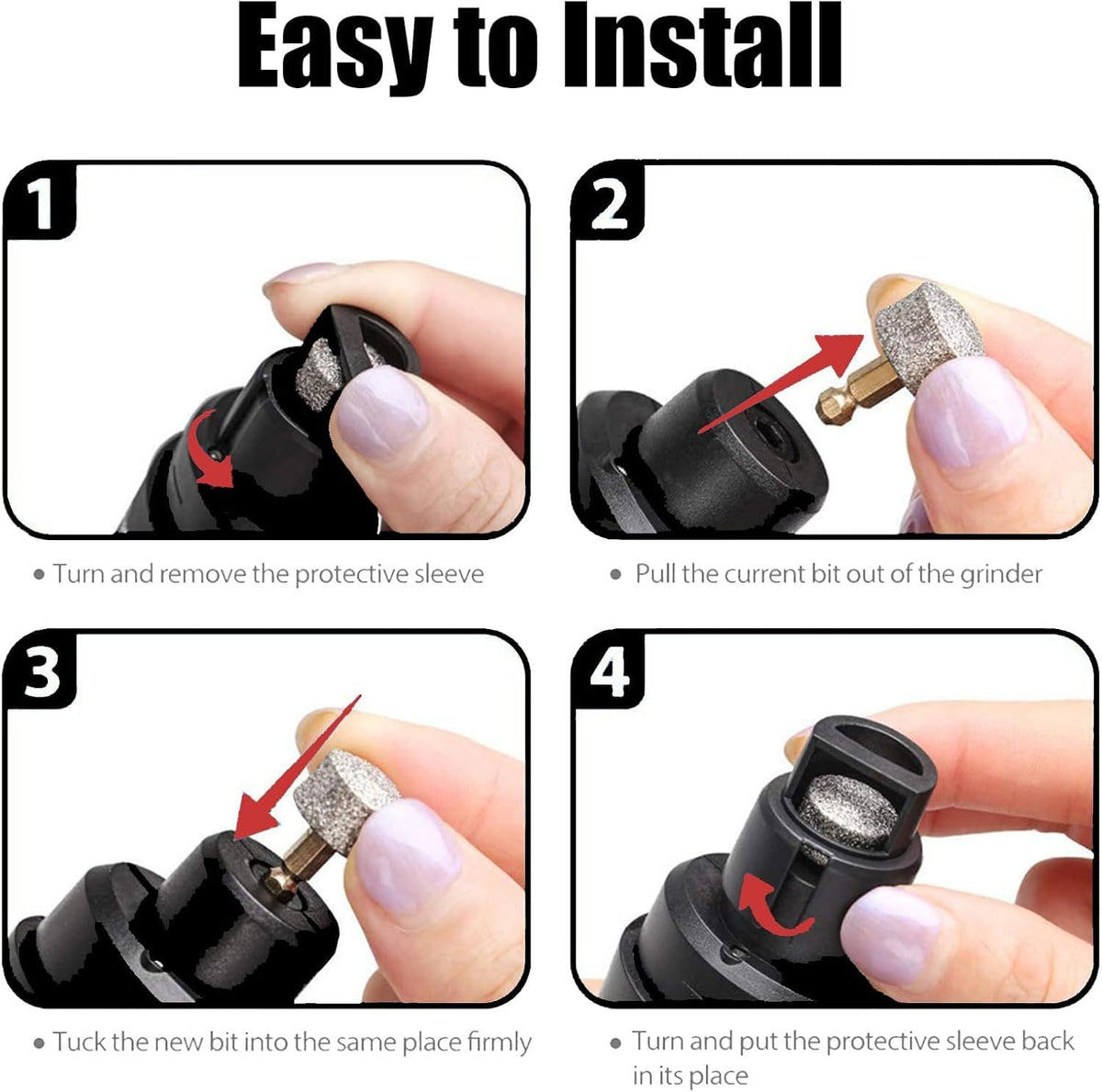 Easy to Install

1

• Turn and remove the protective sleeve

2

• Pull the current bit out of the grinder

3

• Tuck the new bit into the same place firmly

4

• Turn and put the protective sleeve back in its place