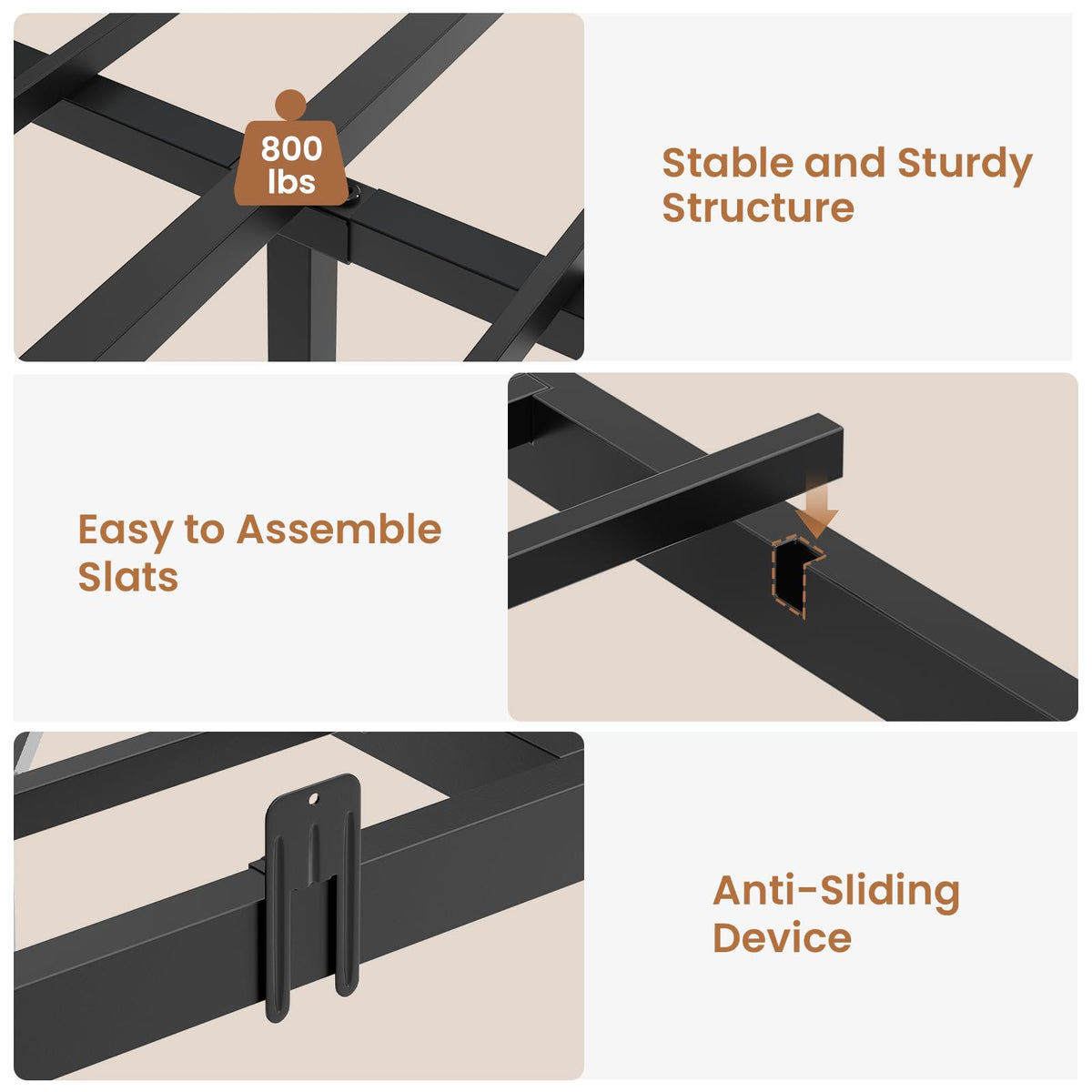 800 lbs

Stable and Sturdy Structure

Easy to Assemble Slats

Anti-Sliding Device